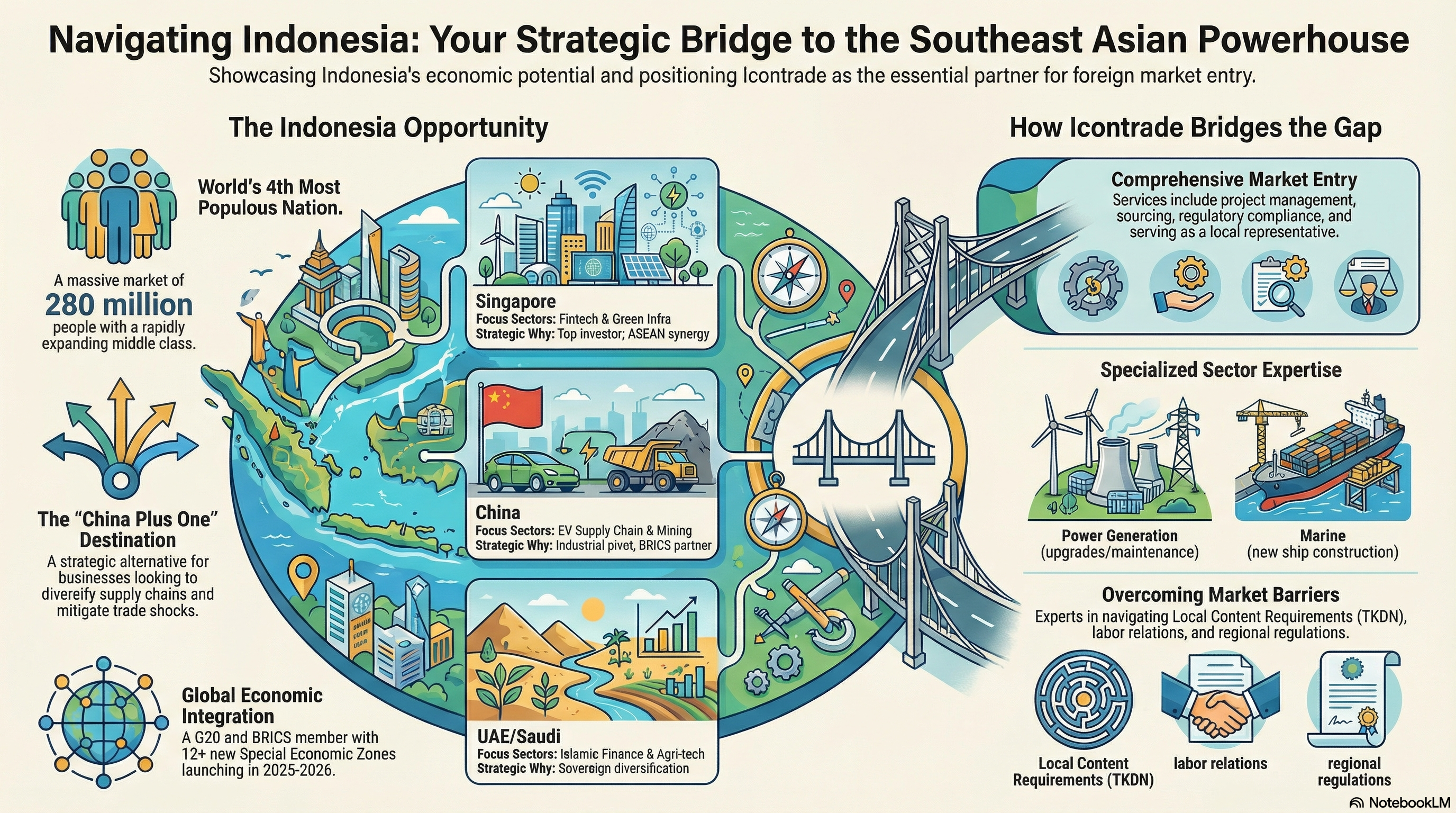 Navigating Indonesia: Your Strategic Bridge to the Southeast Asian Powerhouse

Showcasing Indonesia's economic potential and positioning Icontrade as the essential partner for foreign market entry.

The Indonesia Opportunity

World's 4th Most Populous Nation.

A massive market of 280 million people with a rapidly expanding middle class.

The "China Plus One" Destination

A strategic alternative for businesses looking to divereify supply chains and mitigate trade shocks.

Global Economic Integration

A G20 and BRICS member with 12+ new Special Economic Zones launching in 2025-2026.

Singapore
Focus Sectors: Fintech & Green Infra
Strategic Why: Top investor; ASEAN synergy

China
Focus Sectors: EV Supply Chain & Mining
Strategic Why: Industrial pivet, BRICS partner

UAE/Saudi
Focus Sectors: Islamic Finance & Agri-tech
Strategic Why: Sovereign diversification

How Icontrade Bridges the Gap

Comprehensive Market Entry

Services include project management, sourcing, regulatory compliance, and serving as a local representative.

Specialized Sector Expertise

Power Generation (upgrades/maintenance)

Marine (new ship construction)

Overcoming Market Barriers

Experts in navigating Local Content Requirements (TKDN), labor relations, and regional regulations.

Local Content Requirements (TKDN)

labor relations

regional regulations

NotebookLM